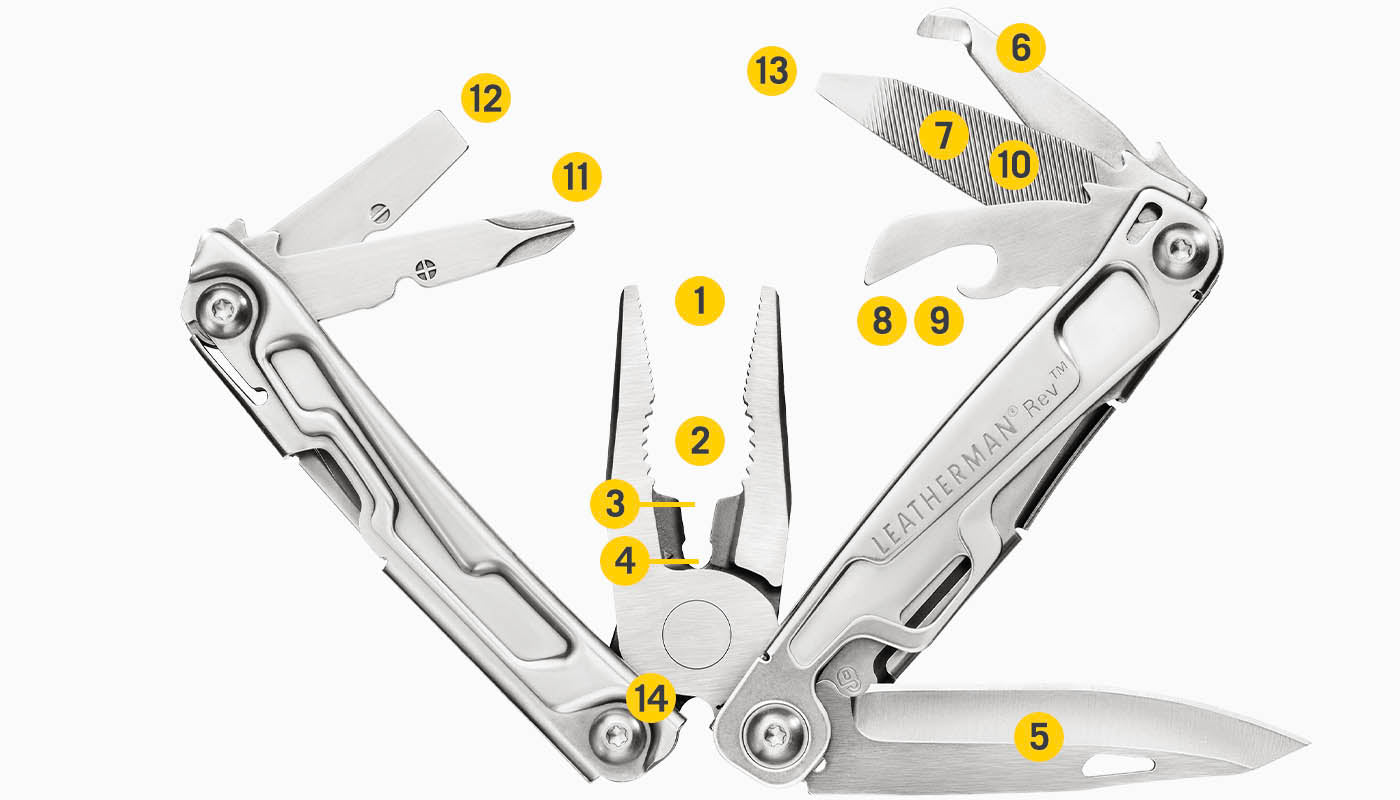 12
11
13
6
7
10
1
8
9
2
3
4
LEATHERMAN® Rev™
14
5